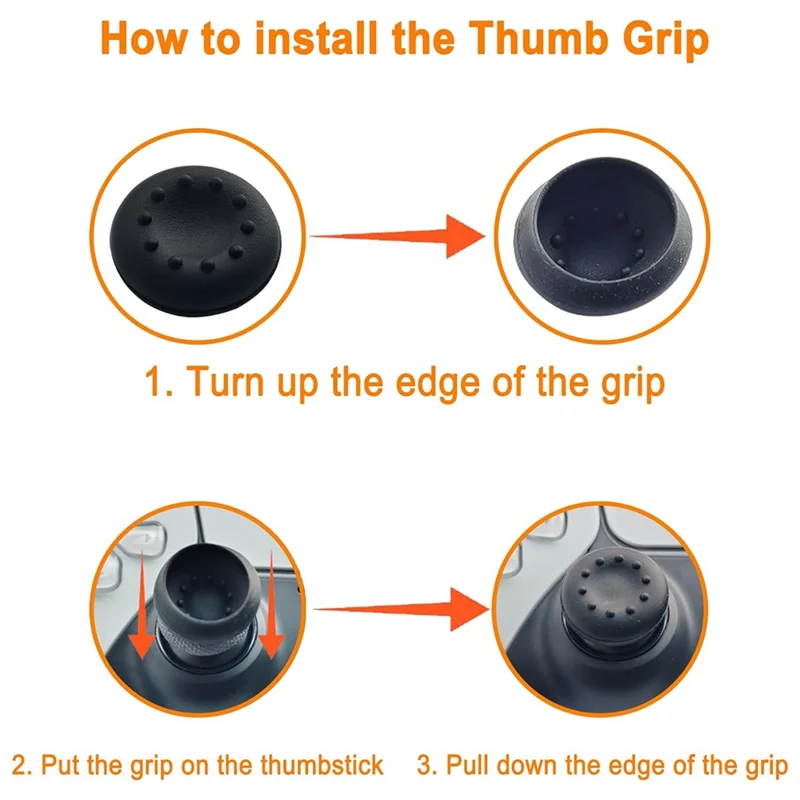 How to install the Thumb Grip

1. Turn up the edge of the grip

2. Put the grip on the thumbstick 3. Pull down the edge of the grip