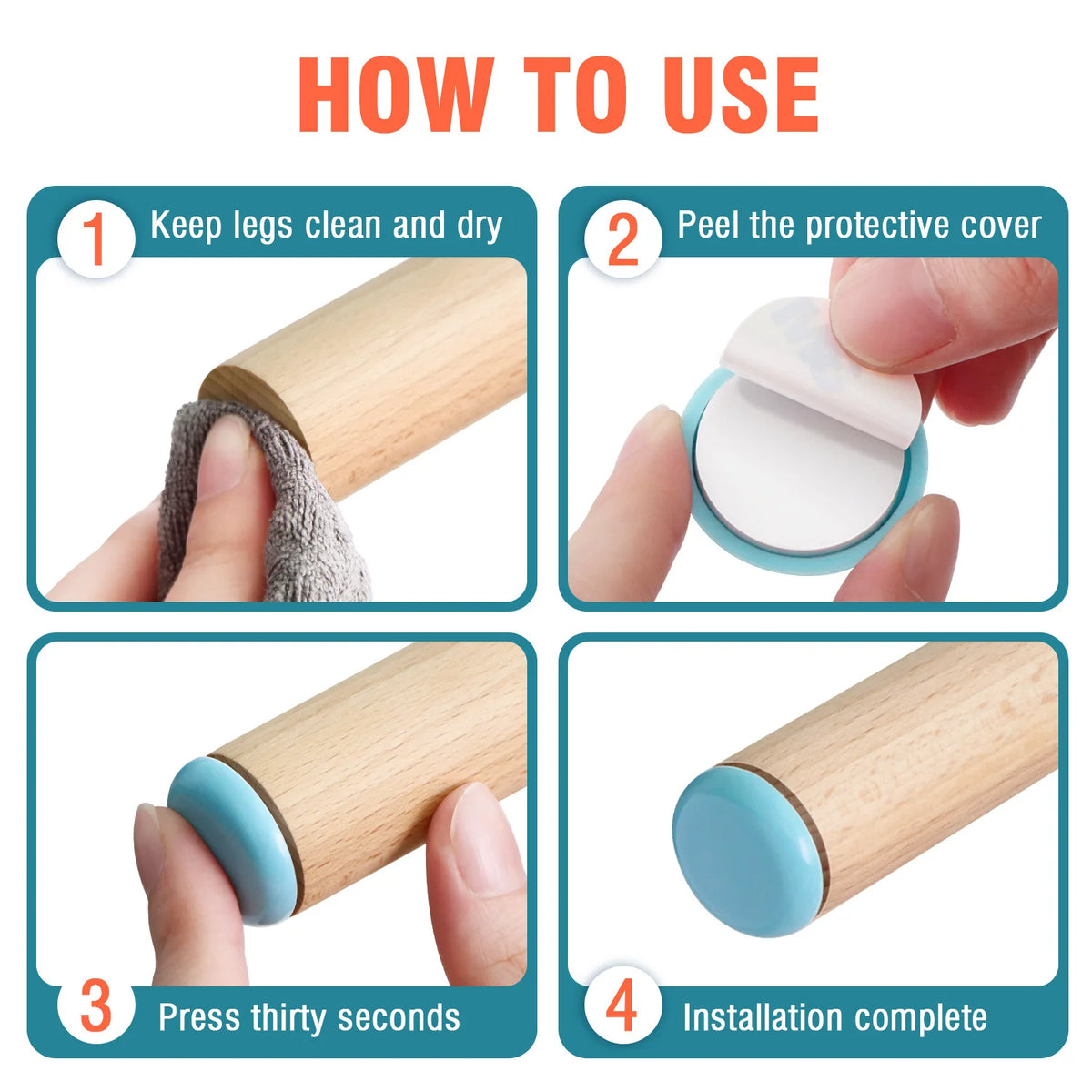 HOW TO USE

1 Keep legs clean and dry

2 Peel the protective cover

3 Press thirty seconds

4 Installation complete