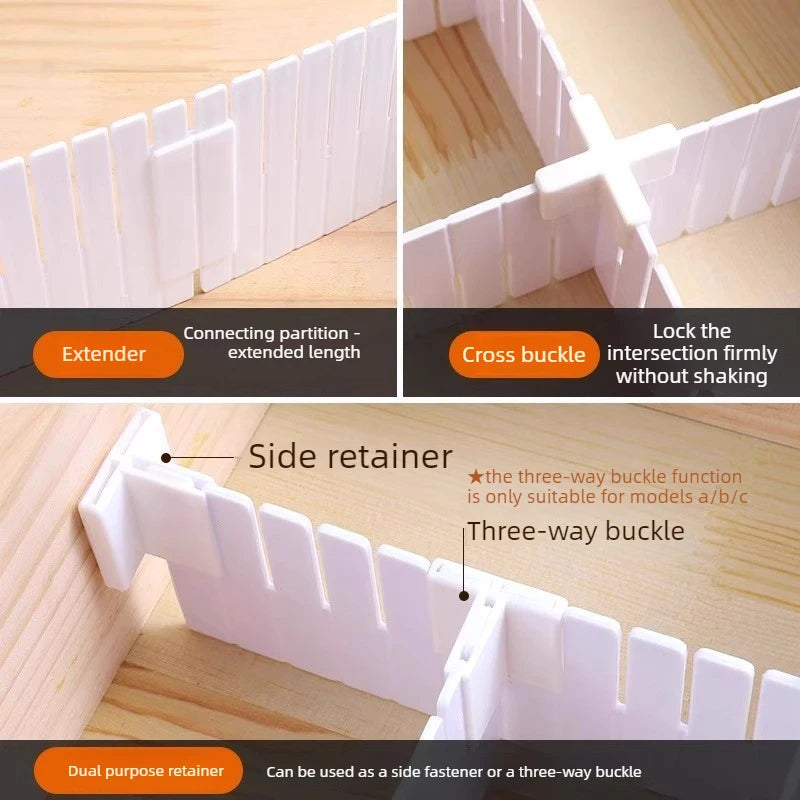 Extender

Connecting partition - extended length

Cross buckle

Lock the intersection firmly without shaking

Side retainer

★the three-way buckle function is only suitable for models a/b/c

Three-way buckle

Dual purpose retainer

Can be used as a side fastener or a three-way buckle