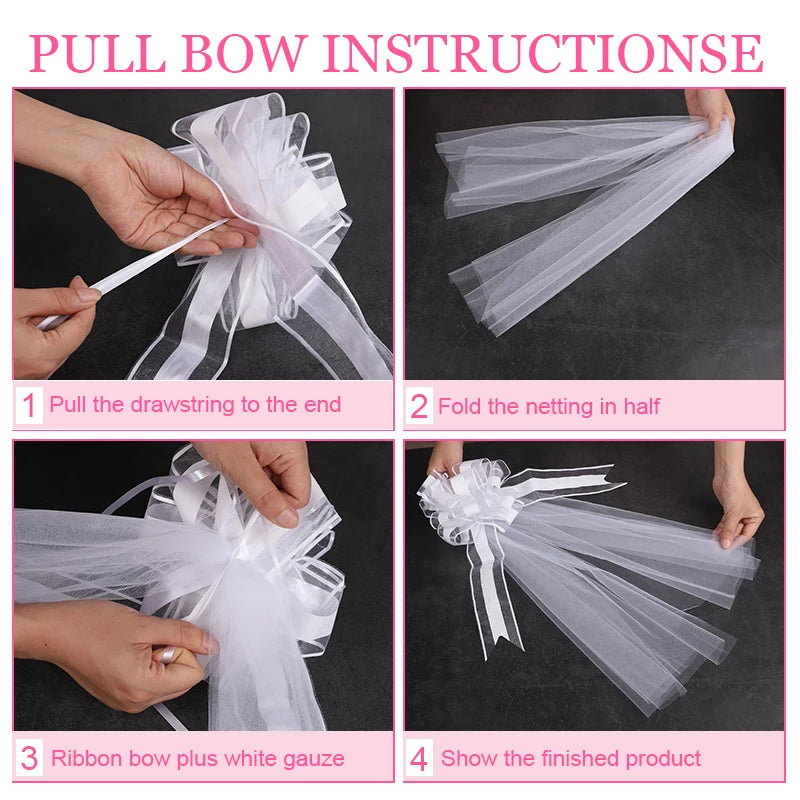 PULL BOW INSTRUCTIONSE

1 Pull the drawstring to the end

2 Fold the netting in half

3 Ribbon bow plus white gauze

4 Show the finished product