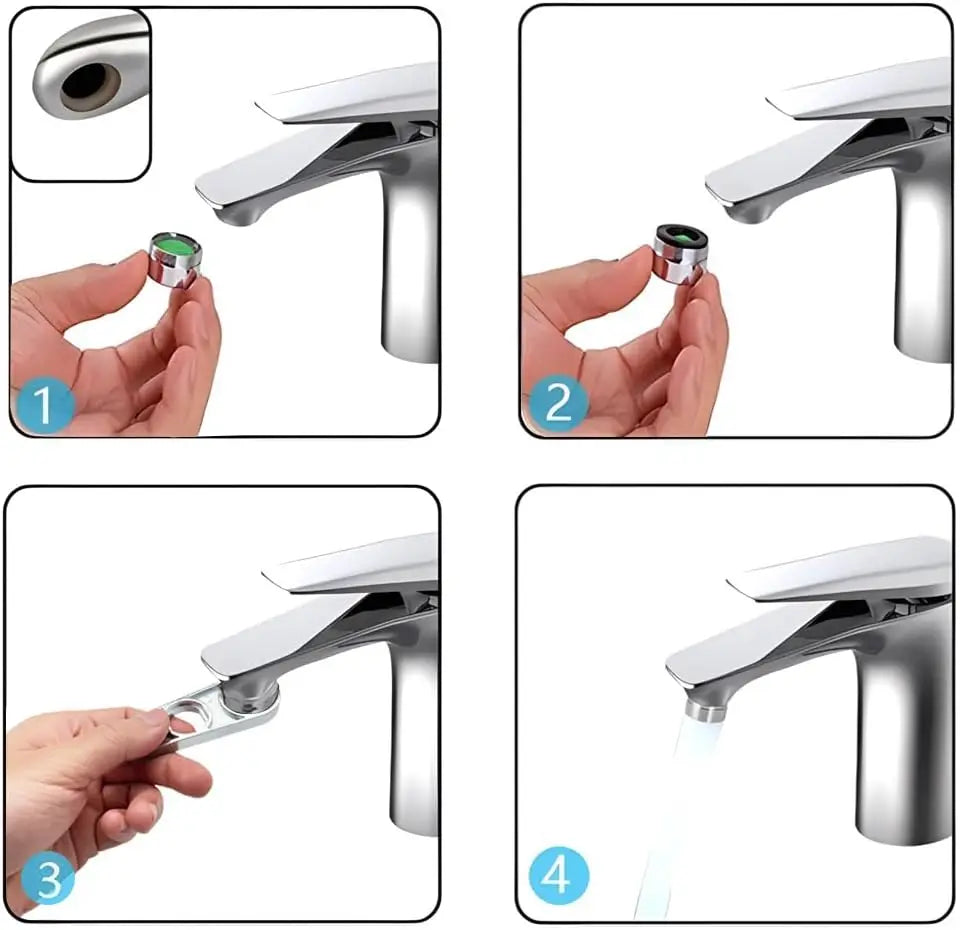 1

2

3

4