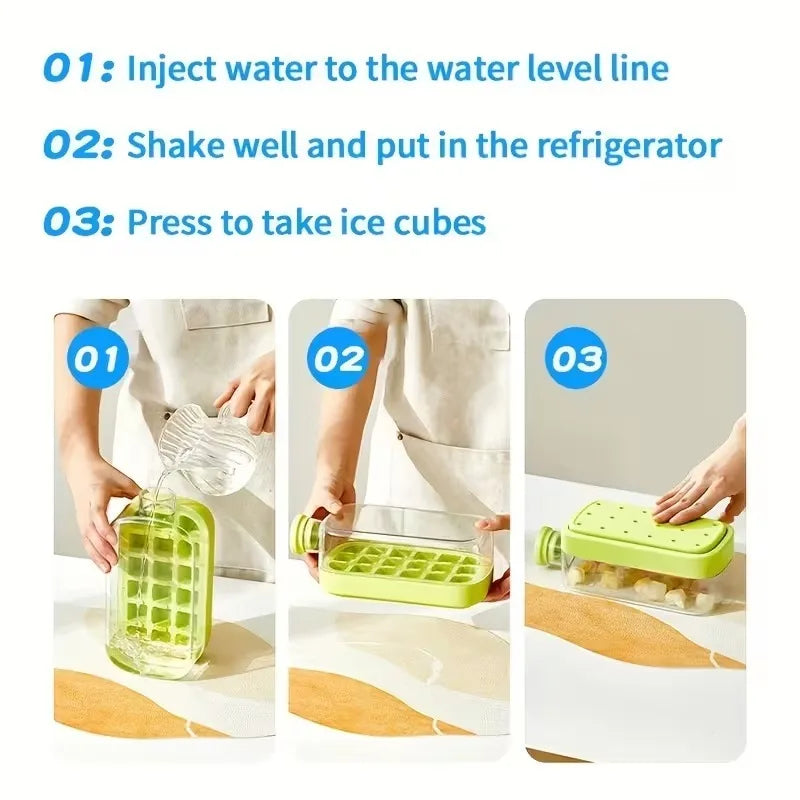 01: Inject water to the water level line

02: Shake well and put in the refrigerator

03: Press to take ice cubes

01

02

03