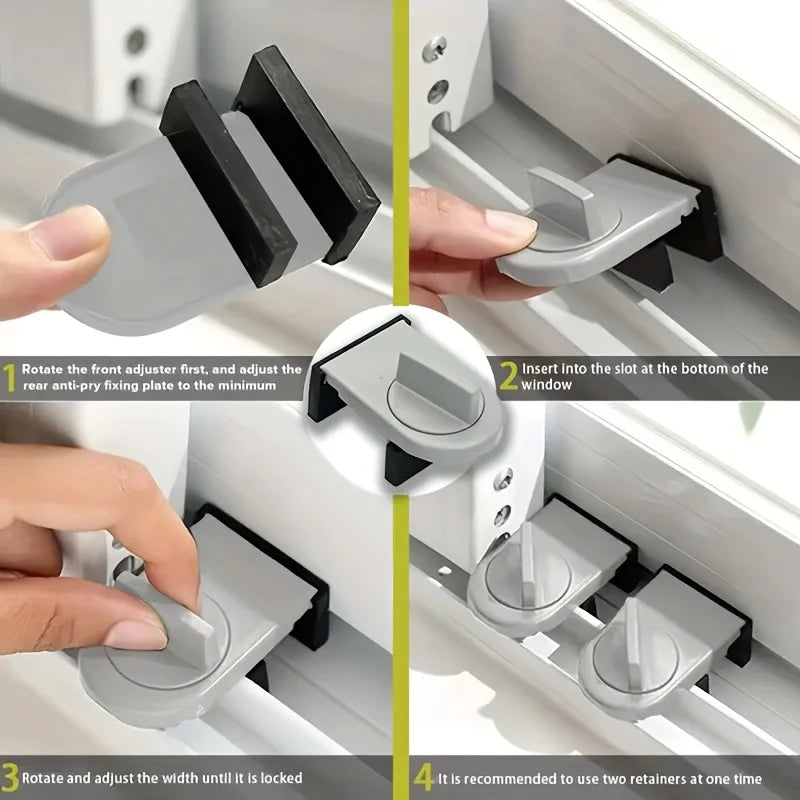 1 Rotate the front adjuster first, and adjust the rear anti-pry fixing plate to the minimum

2 Insert into the slot at the bottom of the window

3 Rotate and adjust the width until it is locked

4 It is recommended to use two retainers at one time